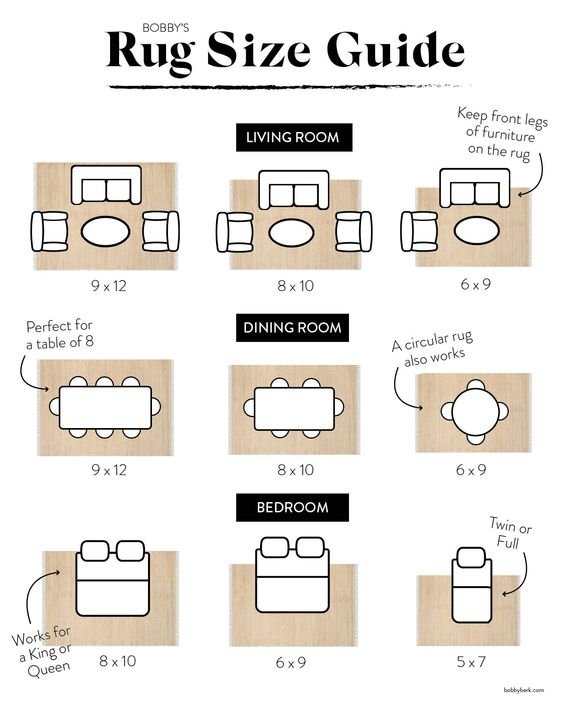 BOBBY'S
Rug Size Guide

LIVING ROOM

Keep front legs of furniture on the rug

9 x 12

8 x 10

6 x 9

DINING ROOM

Perfect for a table of 8

A circular rug also works

9 x 12

8 x 10

6 x 9

BEDROOM

Twin or Full

Works for a King or Queen

8 x 10

6 x 9

5 x 7

bobbyberk.com